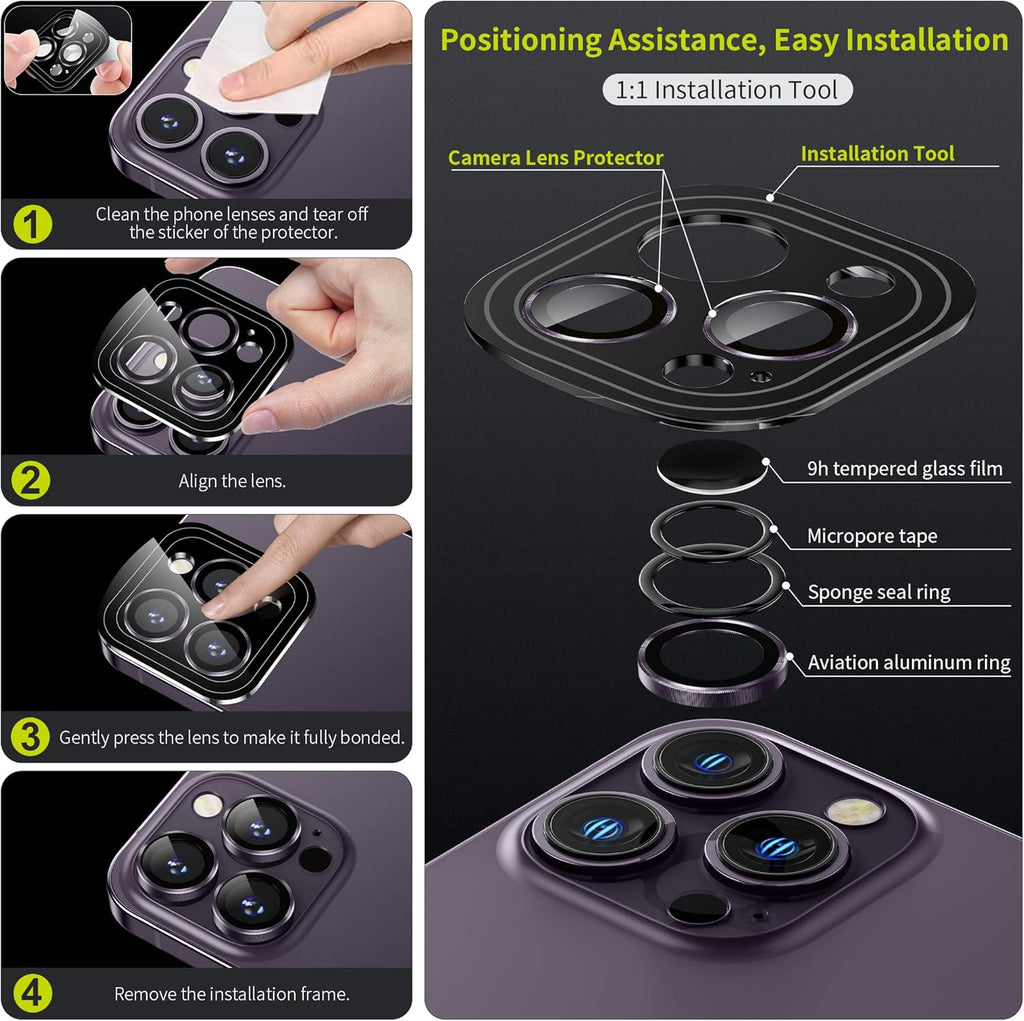 1 Clean the phone lenses and tear off the sticker of the protector.

2 Align the lens.

3 Gently press the lens to make it fully bonded.

4 Remove the installation frame.

Positioning Assistance, Easy Installation

1:1 Installation Tool

Camera Lens Protector

Installation Tool

9h tempered glass film

Micropore tape

Sponge seal ring

Aviation aluminum ring