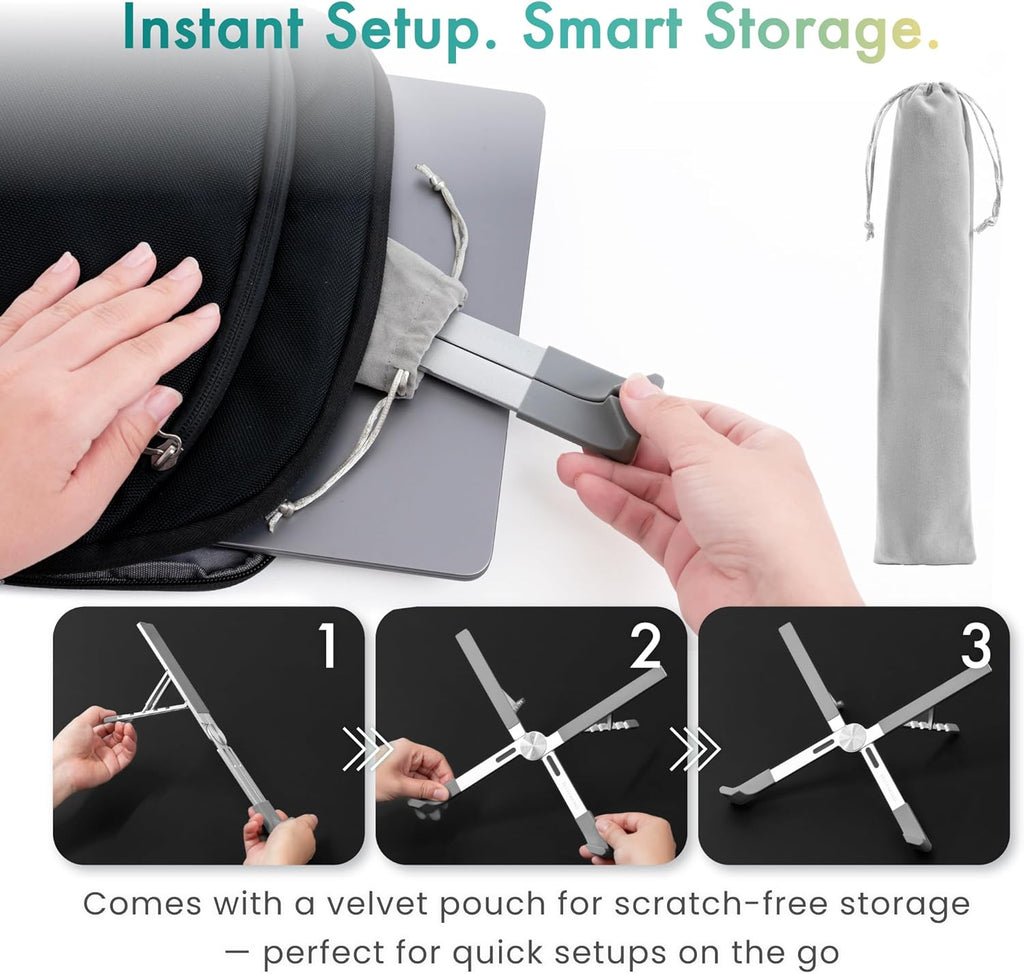 Instant Setup. Smart Storage.

1

2

3

Comes with a velvet pouch for scratch-free storage — perfect for quick setups on the go