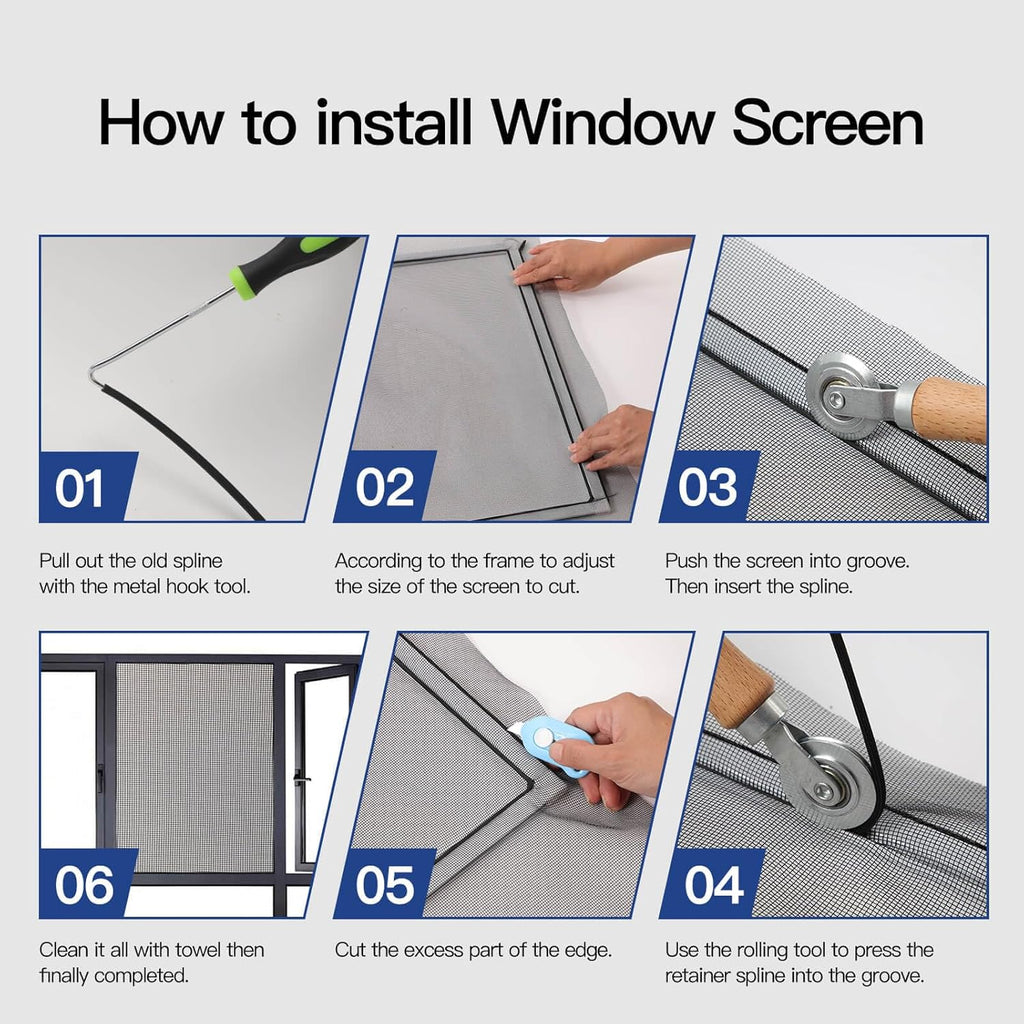 How to install Window Screen

01

Pull out the old spline with the metal hook tool.

02

According to the frame to adjust the size of the screen to cut.

03

Push the screen into groove. Then insert the spline.

06

Clean it all with towel then finally completed.

05

Cut the excess part of the edge.

04

Use the rolling tool to press the retainer spline into the groove.