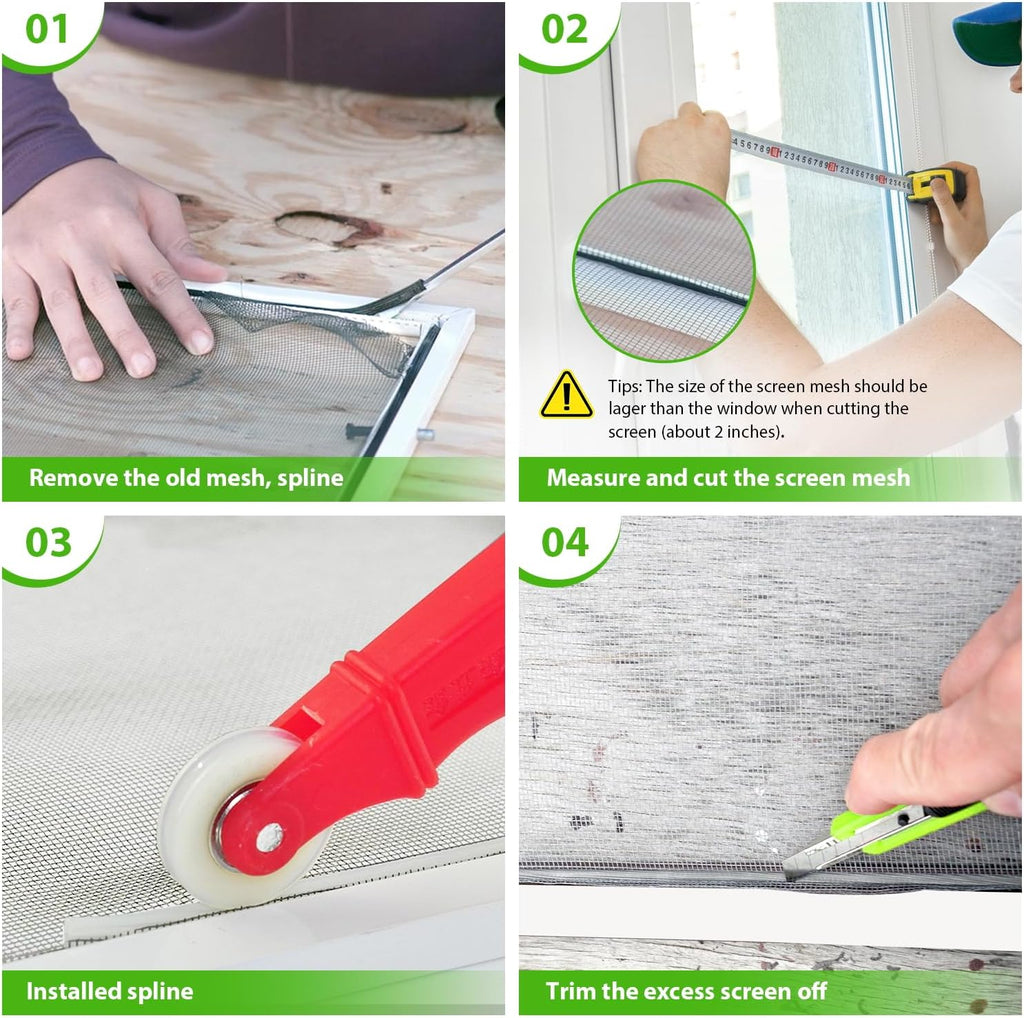 01

Remove the old mesh, spline

02

Tips: The size of the screen mesh should be lager than the window when cutting the screen (about 2 inches).

Measure and cut the screen mesh

03

Installed spline

04

Trim the excess screen off