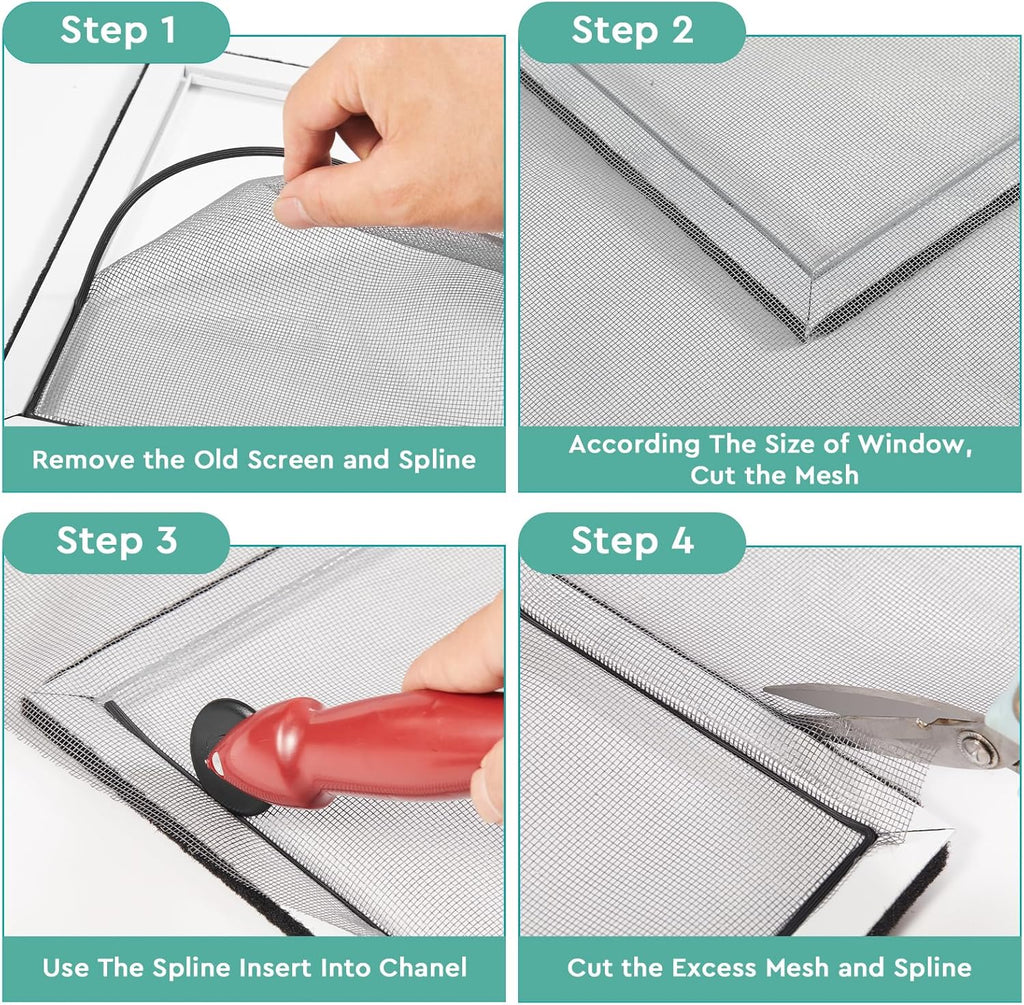 Step 1

Remove the Old Screen and Spline

Step 2

According The Size of Window, Cut the Mesh

Step 3

Use The Spline Insert Into Chanel

Step 4

Cut the Excess Mesh and Spline