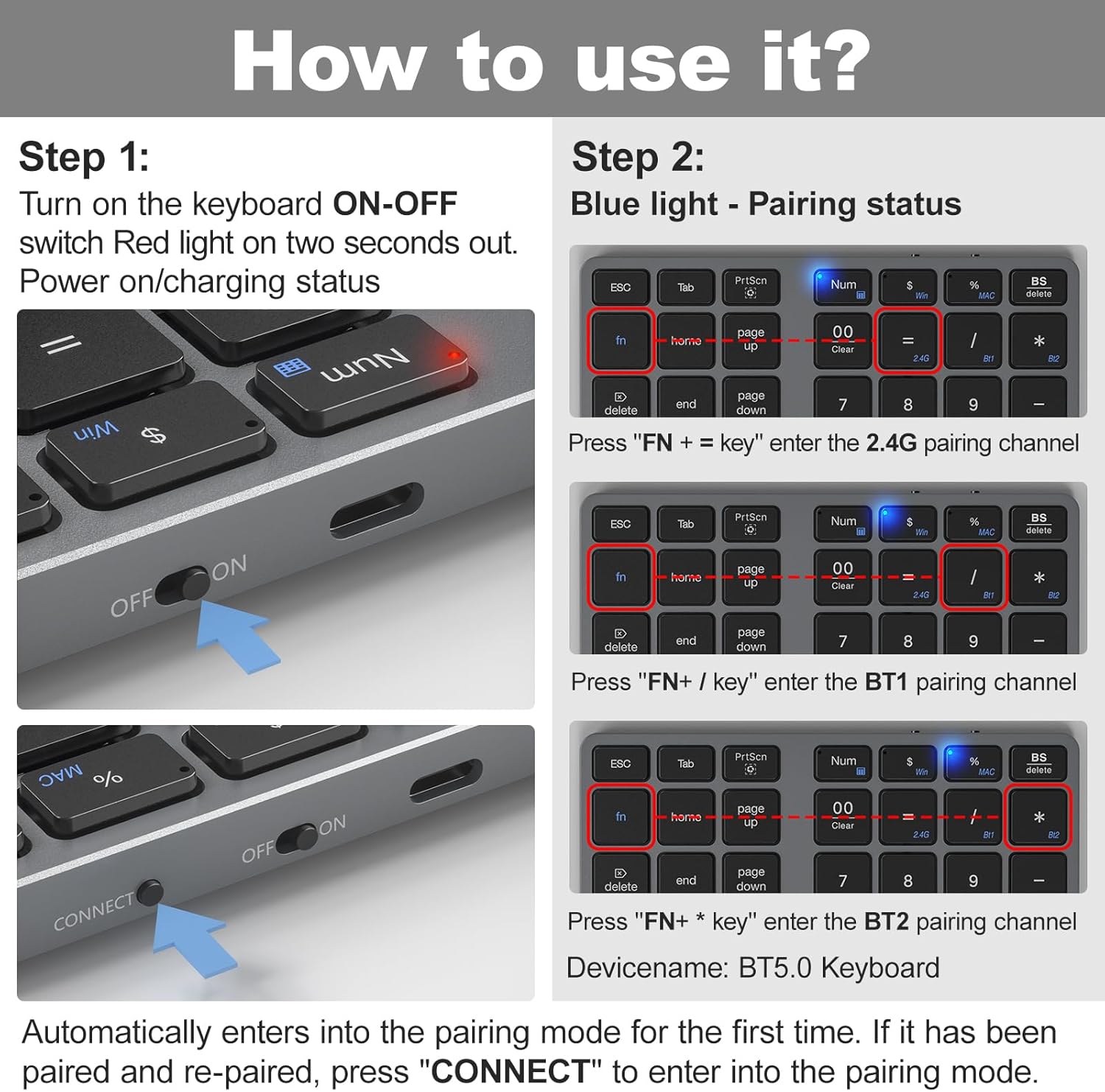 How to use it?

Step 1:
Turn on the keyboard ON-OFF switch Red light on two seconds out. Power on/charging status

=
Num
Win $
OFF ON

MAC %
OFF ON
CONNECT

Step 2:
Blue light - Pairing status

ESC Tab PrtScn Num $ Win % MAC BS delete
fn home page up 00 Clear = 2.4G / Bt1 * Bt2
delete end page down 7 8 9 −

Press "FN + = key" enter the 2.4G pairing channel

ESC Tab PrtScn Num $ Win % MAC BS delete
fn home page up 00 Clear = 2.4G / Bt1 * Bt2
delete end page down 7 8 9 −

Press "FN+ / key" enter the BT1 pairing channel

ESC Tab PrtScn Num $ Win % MAC BS delete
fn home page up 00 Clear = 2.4G / Bt1 * Bt2
delete end page down 7 8 9 −

Press "FN+ * key" enter the BT2 pairing channel

Devicename: BT5.0 Keyboard

Automatically enters into the pairing mode for the first time. If it has been paired and re-paired, press "CONNECT" to enter into the pairing mode.