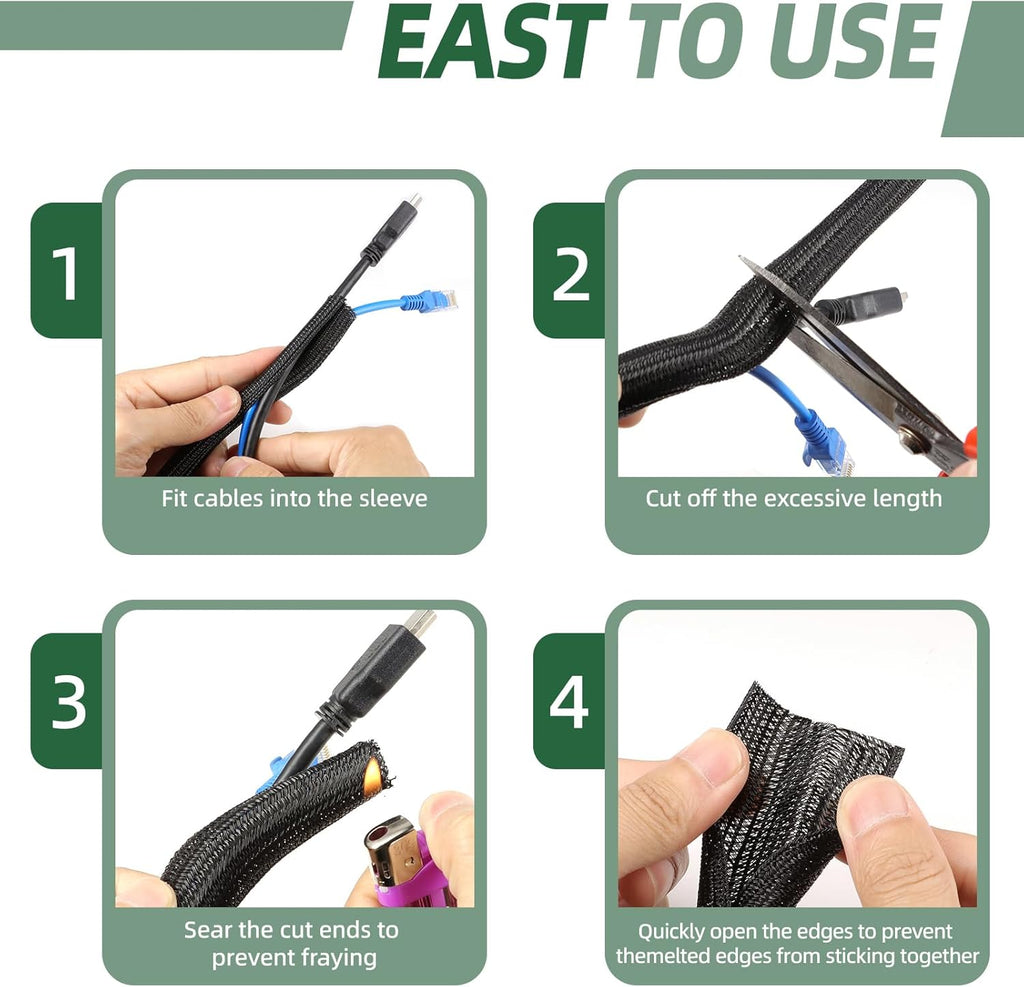 EAST TO USE

1

Fit cables into the sleeve

2

Cut off the excessive length

3

Sear the cut ends to prevent fraying

4

Quickly open the edges to prevent themelted edges from sticking together