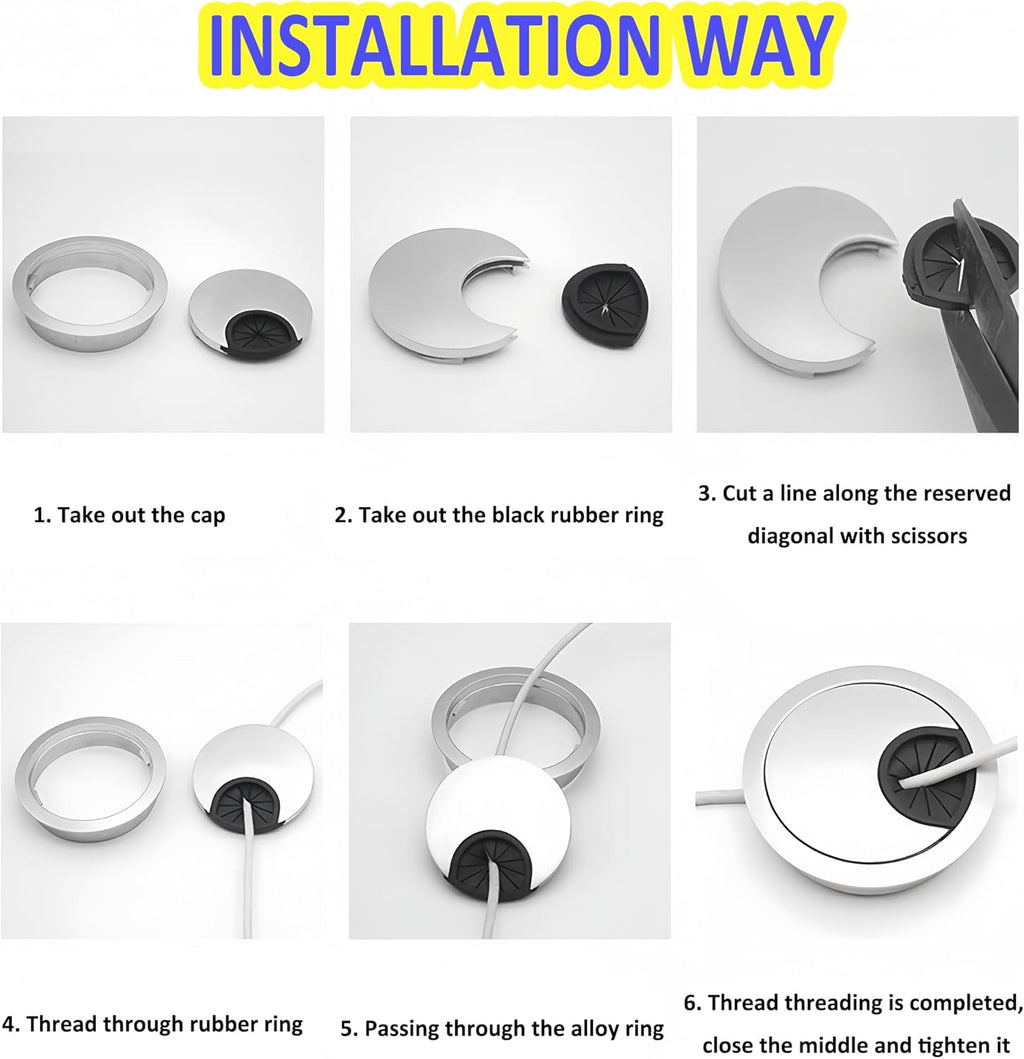 INSTALLATION WAY

1. Take out the cap

2. Take out the black rubber ring

3. Cut a line along the reserved diagonal with scissors

4. Thread through rubber ring

5. Passing through the alloy ring

6. Thread threading is completed, close the middle and tighten it