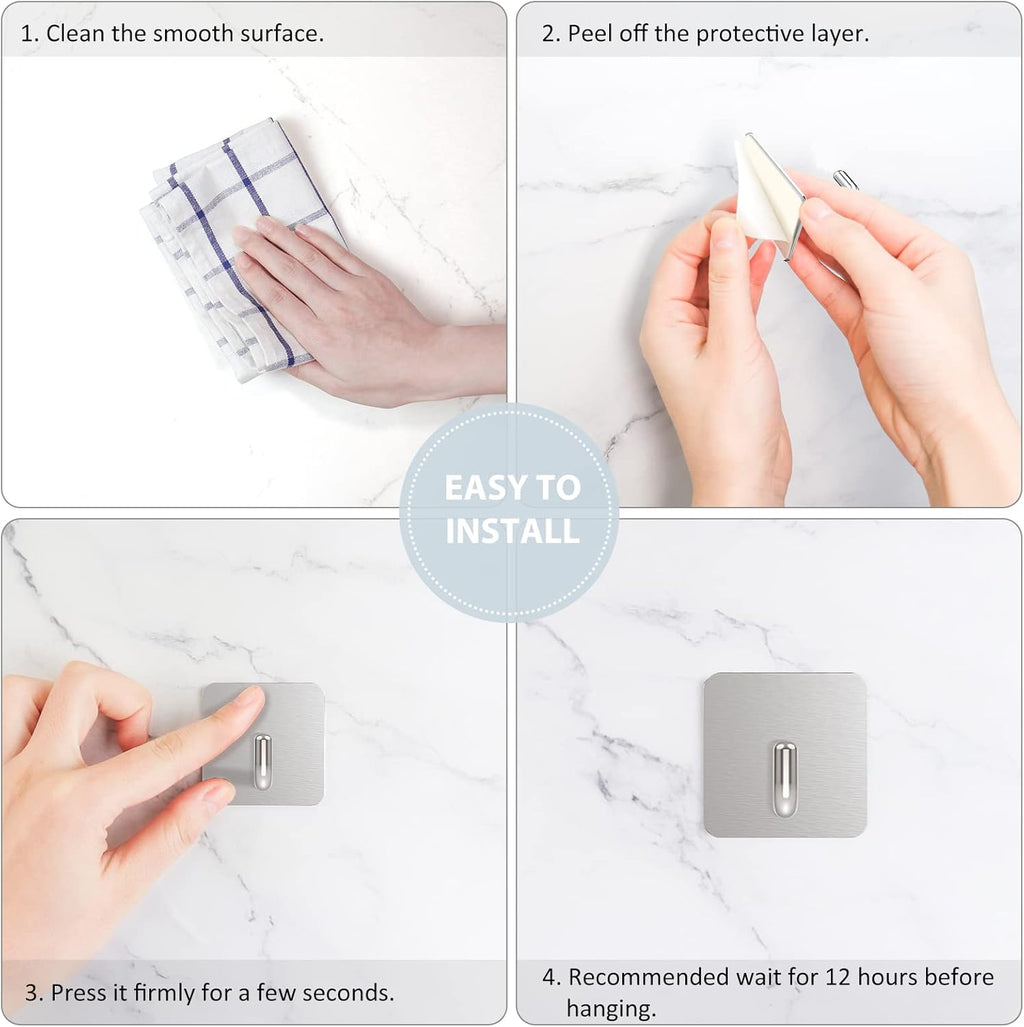 1. Clean the smooth surface.

2. Peel off the protective layer.

EASY TO INSTALL

3. Press it firmly for a few seconds.

4. Recommended wait for 12 hours before hanging.