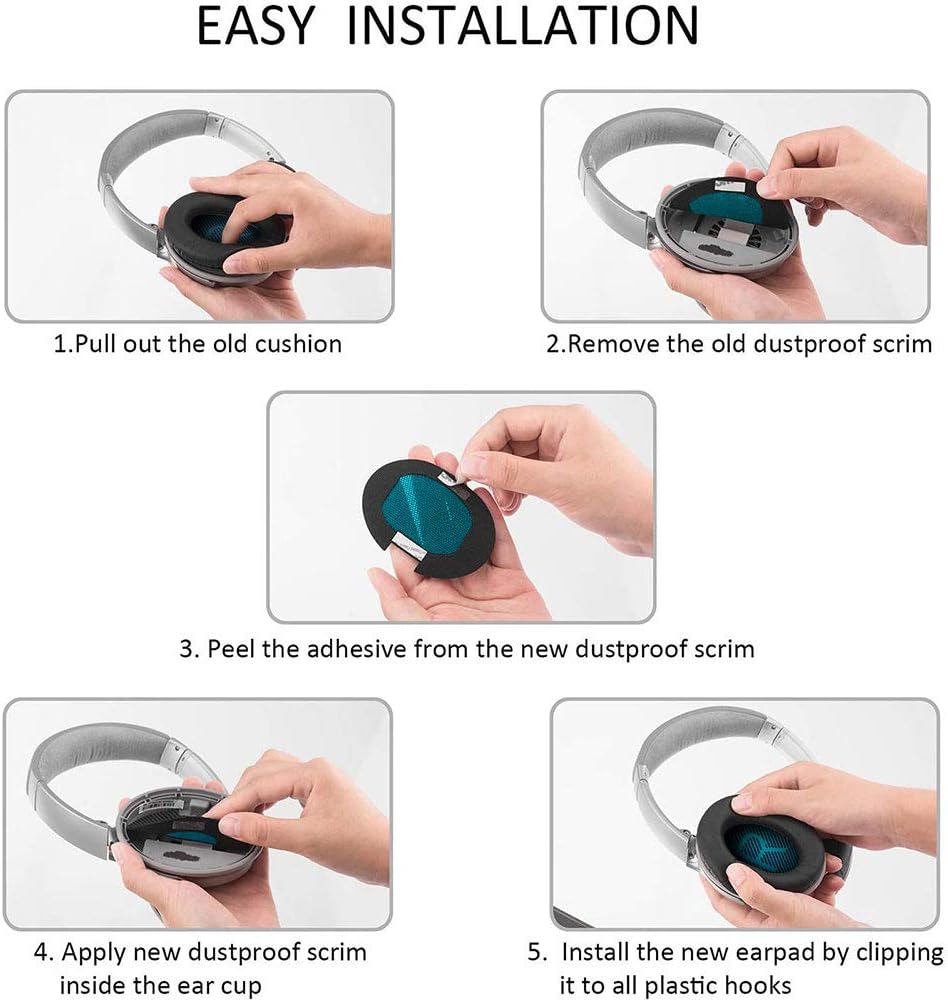 EASY INSTALLATION

1.Pull out the old cushion

2.Remove the old dustproof scrim

3. Peel the adhesive from the new dustproof scrim

4. Apply new dustproof scrim inside the ear cup

5. Install the new earpad by clipping it to all plastic hooks