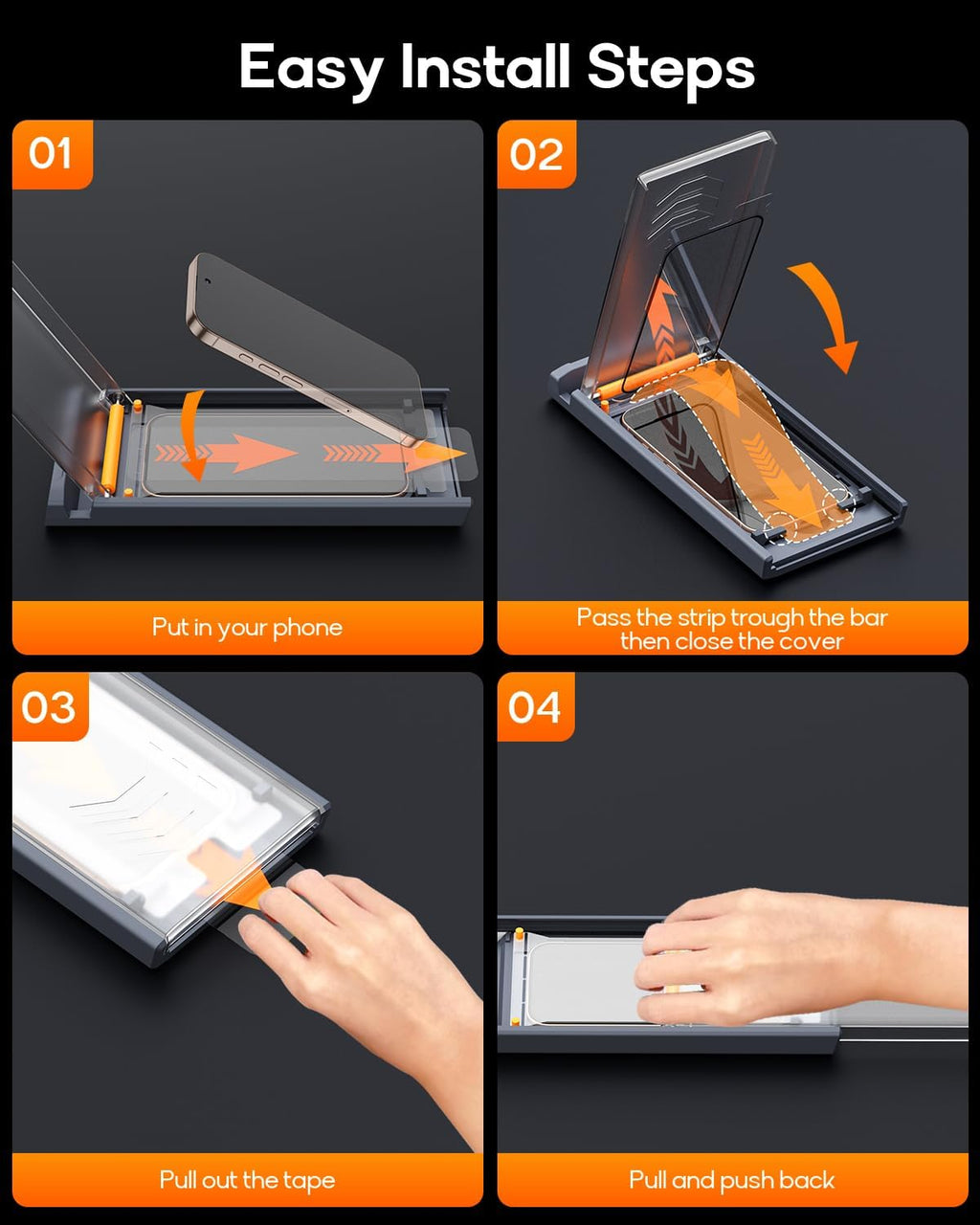 Easy Install Steps

01

Put in your phone

02

Pass the strip trough the bar then close the cover

03

Pull out the tape

04

Pull and push back